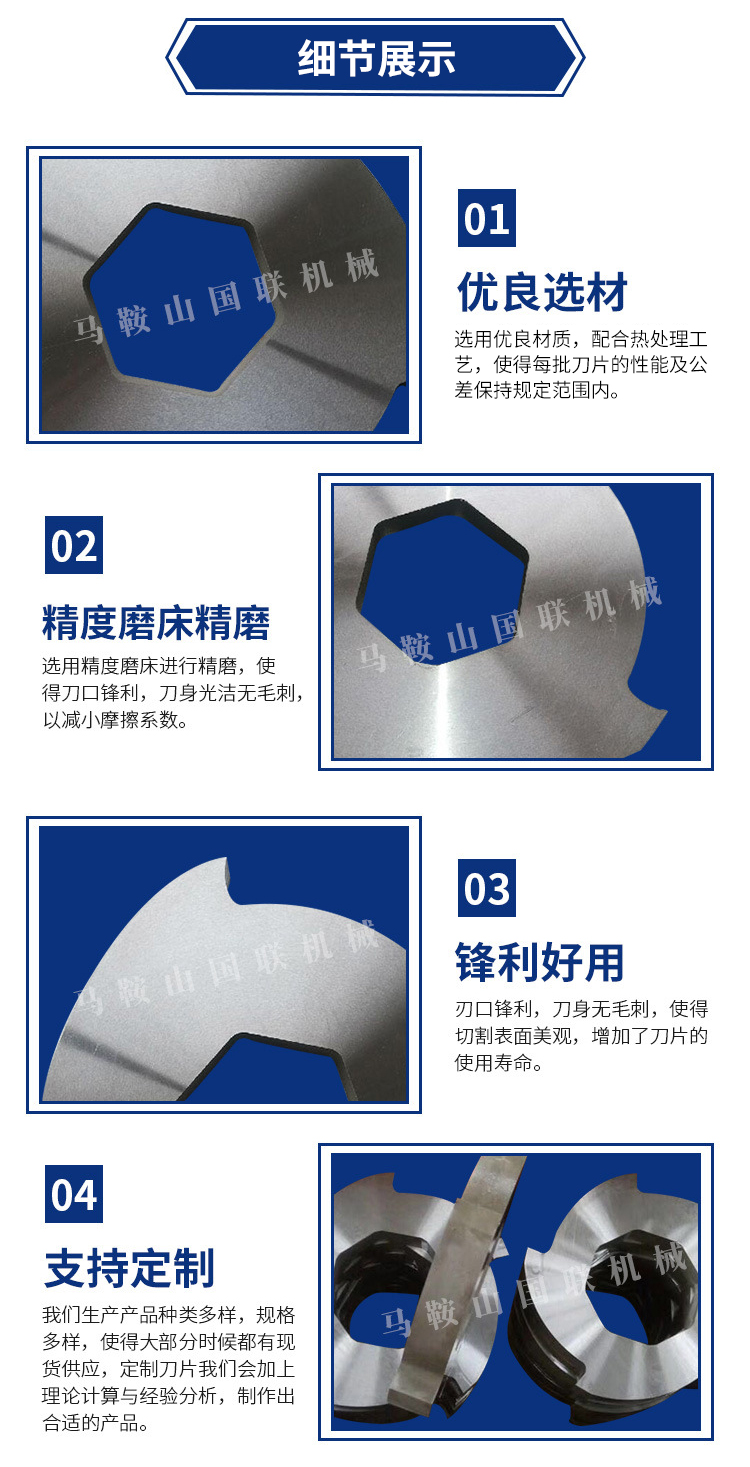 细节展示

马鞍山国联机械

01

优良选材

选用优良材质，配合热处理工艺，使得每批刀片的性能及公差保持规定范围内。

02

精度磨床精磨

选用精度磨床进行精磨，使得刀口锋利，刀身光洁无毛刺，以减小摩擦系数。

马鞍山国联机械

马鞍山国联机械

03

锋利好用

刃口锋利，刀身无毛刺，使得切割表面美观，增加了刀片的使用寿命。

04

支持定制

我们生产产品种类多样，规格多样，使得大部分时候都有现货供应，定制刀片我们会加上理论计算与经验分析，制作出合适的产品。

马鞍山国联机械